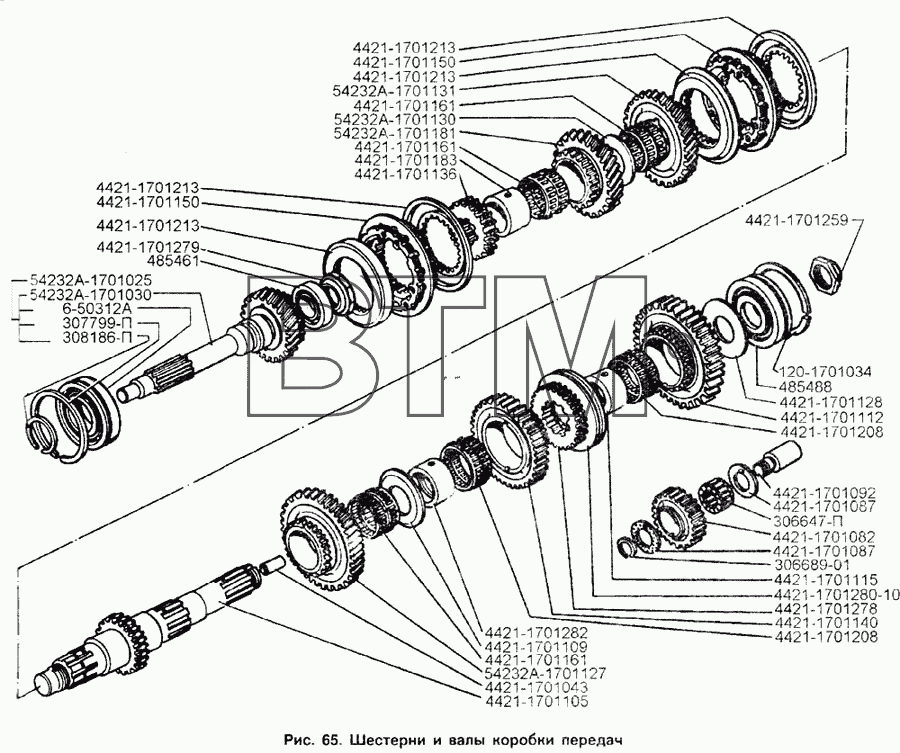 4421-1701213
4421-1701150
4421-1701213
54232А-1701131
4421-1701161
54232А-1701130
54232А-1701181
4421-1701161
4421-1701183
4421-1701136

4421-1701213
4421-1701150
4421-1701213
4421-1701279
485461

54232А-1701025
54232А-1701030
6-50312А
307799-П
308186-П

4421-1701259

ВТМ

120-1701034
485488
4421-1701128
4421-1701112
4421-1701208

4421-1701092
4421-1701087
306647-П
4421-1701082
4421-1701087
306689-01
4421-1701115
4421-1701280-10
4421-1701278
4421-1701140
4421-1701208

4421-1701282
4421-1701109
4421-1701161
54232А-1701127
4421-1701043
4421-1701105

Рис. 65. Шестерни и валы коробки передач